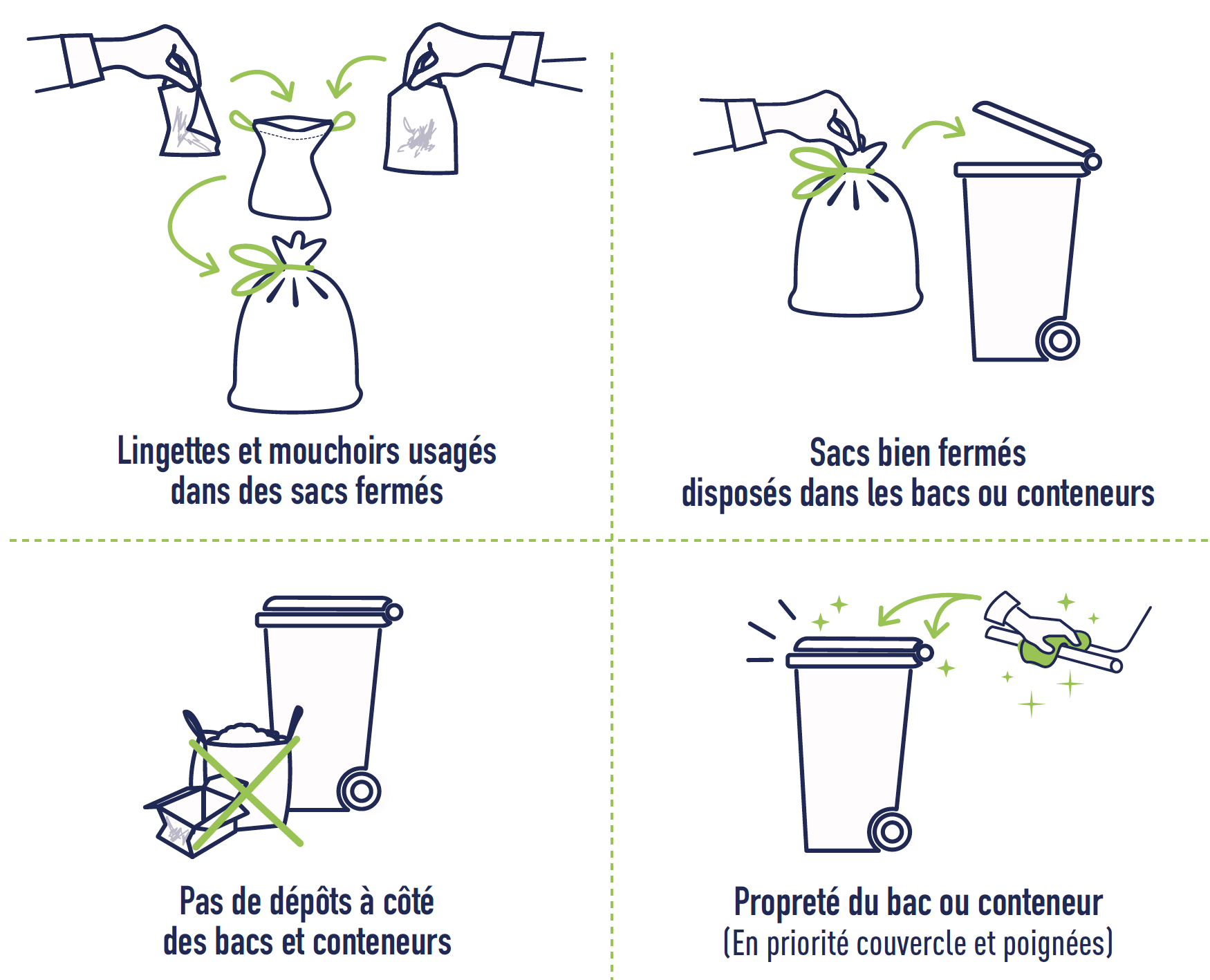 Lingettes et mouchoirs usagés dans des sacs fermés

Sacs bien fermés disposés dans les bacs ou conteneurs

Pas de dépôts à côté des bacs et conteneurs

Propreté du bac ou conteneur
(En priorité couvercle et poignées)